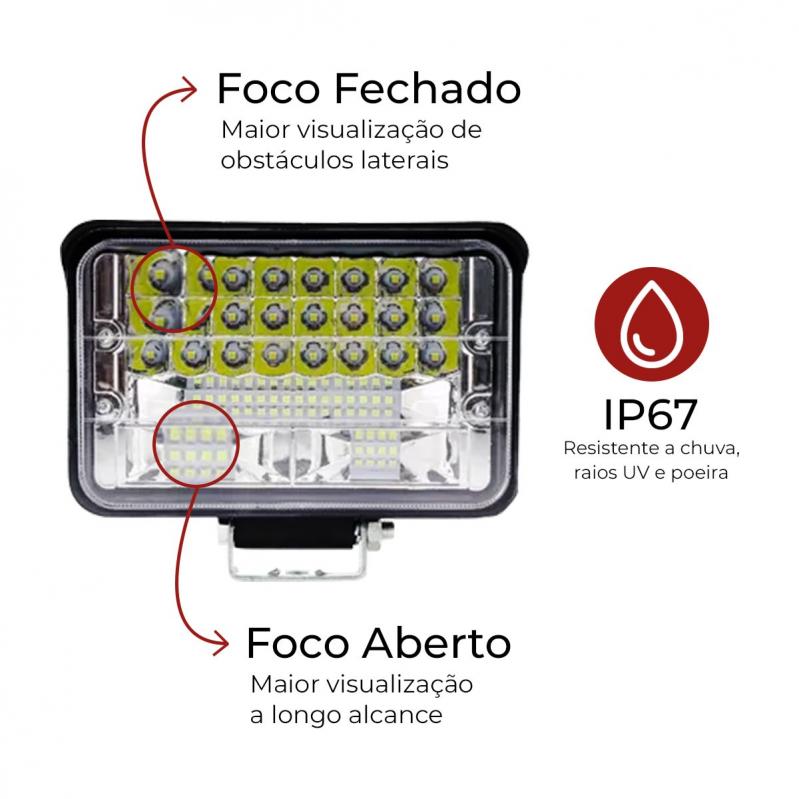 Foco Fechado
Maior visualização de obstáculos laterais

IP67
Resistente a chuva, raios UV e poeira

Foco Aberto
Maior visualização a longo alcance