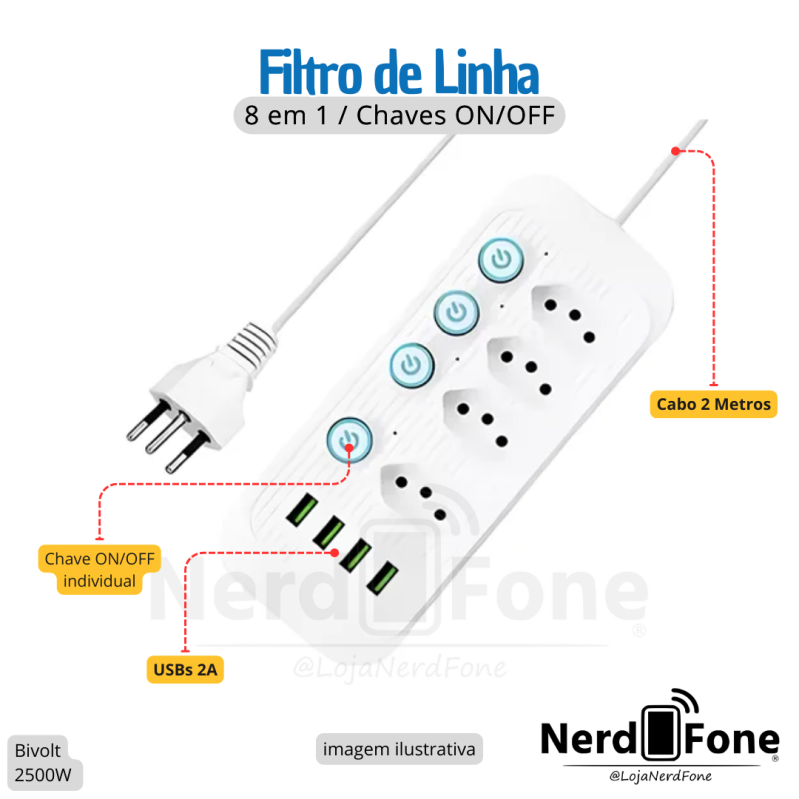 Filtro de Linha
8 em 1 / Chaves ON/OFF

Cabo 2 Metros

Chave ON/OFF individual

USBs 2A

Nerd Fone ®
@LojaNerdFone

Bivolt
2500W

imagem ilustrativa

Nerd Fone ®
@LojaNerdFone